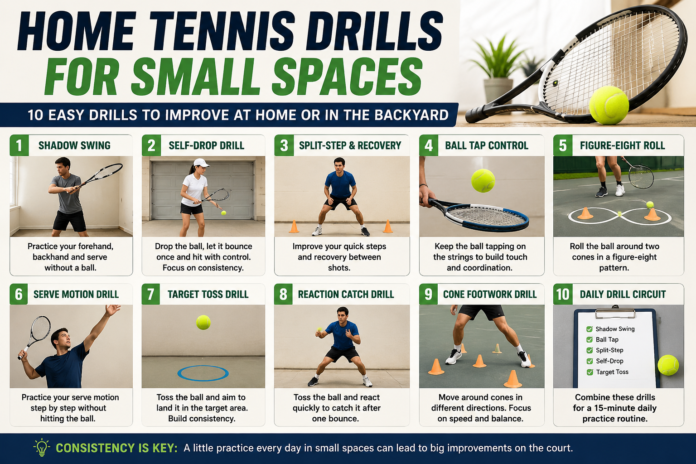 HOME TENNIS DRILLS FOR SMALL SPACES

10 EASY DRILLS TO IMPROVE AT HOME OR IN THE BACKYARD

1 SHADOW SWING

Practice your forehand, backhand and serve without a ball.

2 SELF-DROP DRILL

Drop the ball, let it bounce once and hit with control. Focus on consistency.

3 SPLIT-STEP & RECOVERY

Improve your quick steps and recovery between shots.

4 BALL TAP CONTROL

Keep the ball tapping on the strings to build touch and coordination.

5 FIGURE-EIGHT ROLL

Roll the ball around two cones in a figure-eight pattern.

6 SERVE MOTION DRILL

Practice your serve motion step by step without hitting the ball.

7 TARGET TOSS DRILL

Toss the ball and aim to land it in the target area. Build consistency.

8 REACTION CATCH DRILL

Toss the ball and react quickly to catch it after one bounce.

9 CONE FOOTWORK DRILL

Move around cones in different directions. Focus on speed and balance.

10 DAILY DRILL CIRCUIT

Shadow Swing
Ball Tap
Split-Step
Self-Drop
Target Toss

Combine these drills for a 15-minute daily practice routine.

CONSISTENCY IS KEY: A little practice every day in small spaces can lead to big improvements on the court.